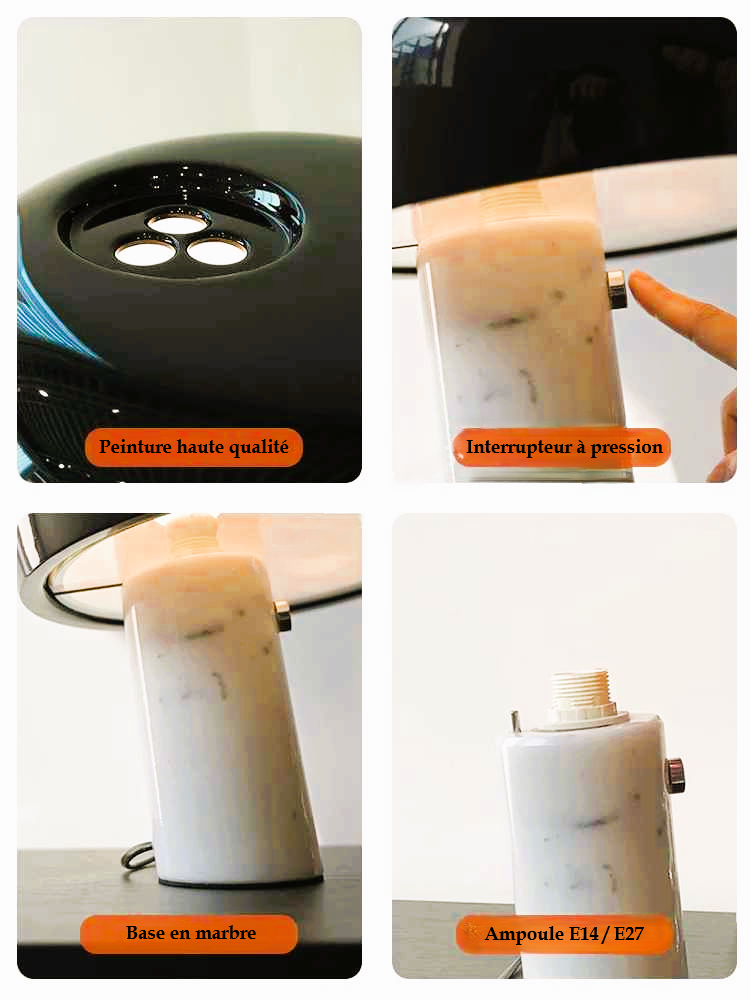 Peinture haute qualité

Interrupteur à pression

Base en marbre

Ampoule E14 / E27